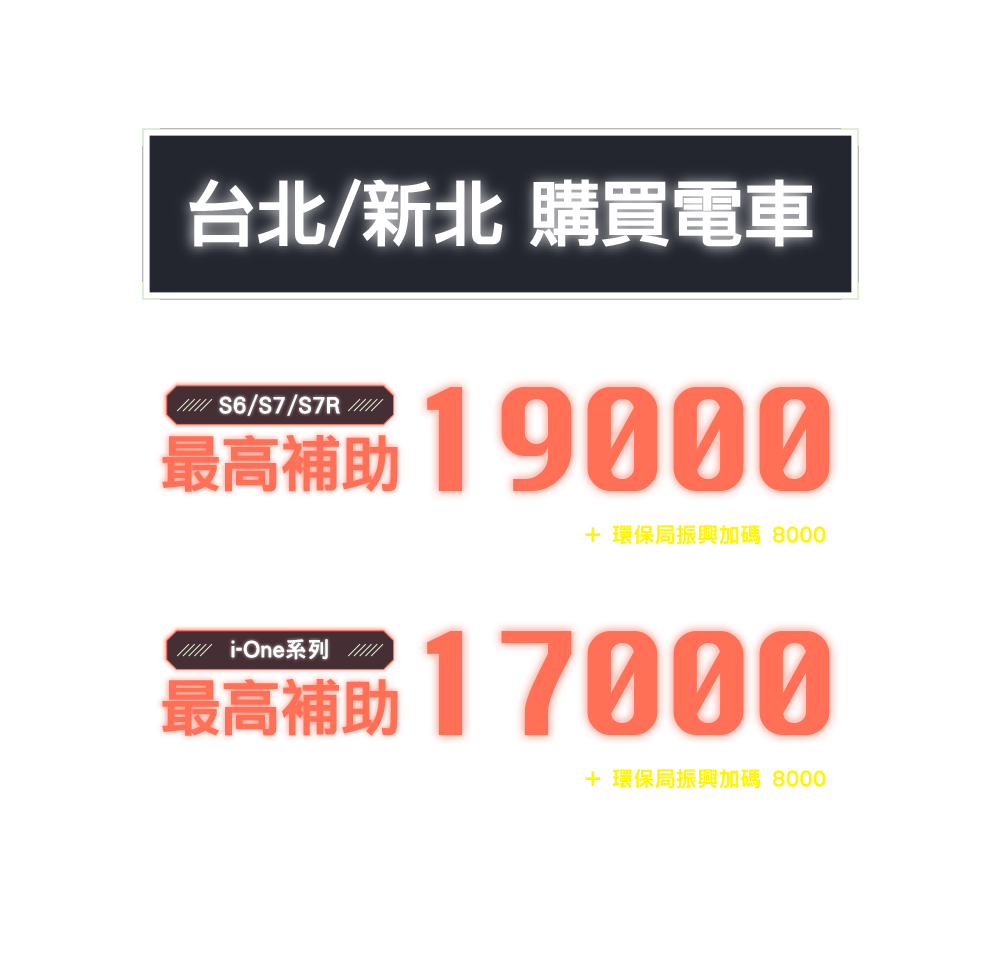 台北/新北 購買電車

S6/S7/S7R

最高補助 19000

+ 環保局振興加碼 8000

i-One系列

最高補助 17000

+ 環保局振興加碼 8000